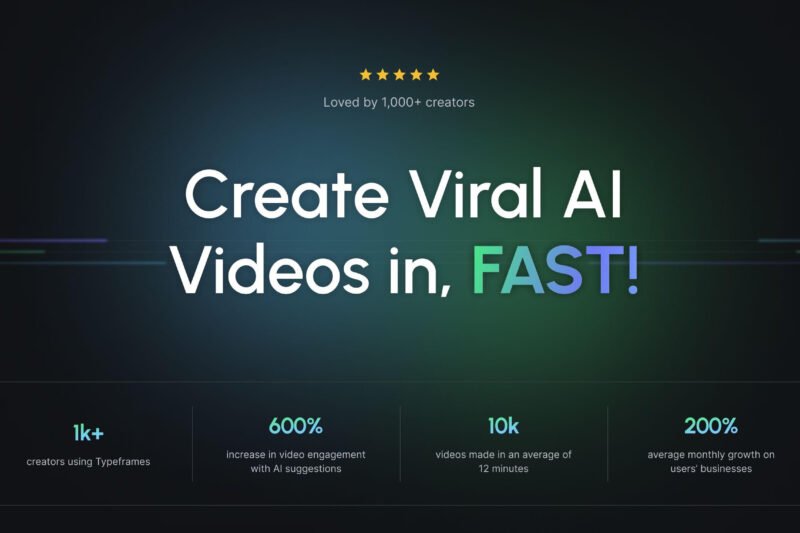 Loved by 1,000+ creators

Create Viral AI Videos in, FAST!

1k+
creators using Typeframes

600%
increase in video engagement with AI suggestions

10k
videos made in an average of 12 minutes

200%
average monthly growth on users' businesses